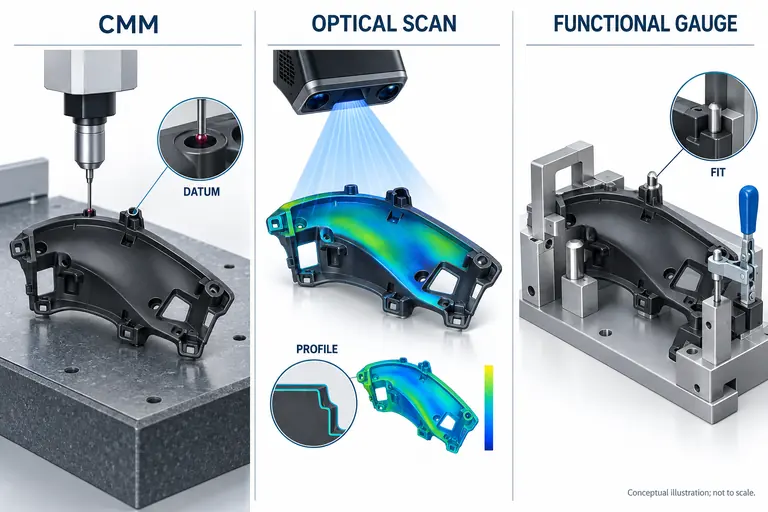 CMM

DATUM

OPTICAL SCAN

PROFILE

FUNCTIONAL GAUGE

FIT

Conceptual illustration; not to scale.